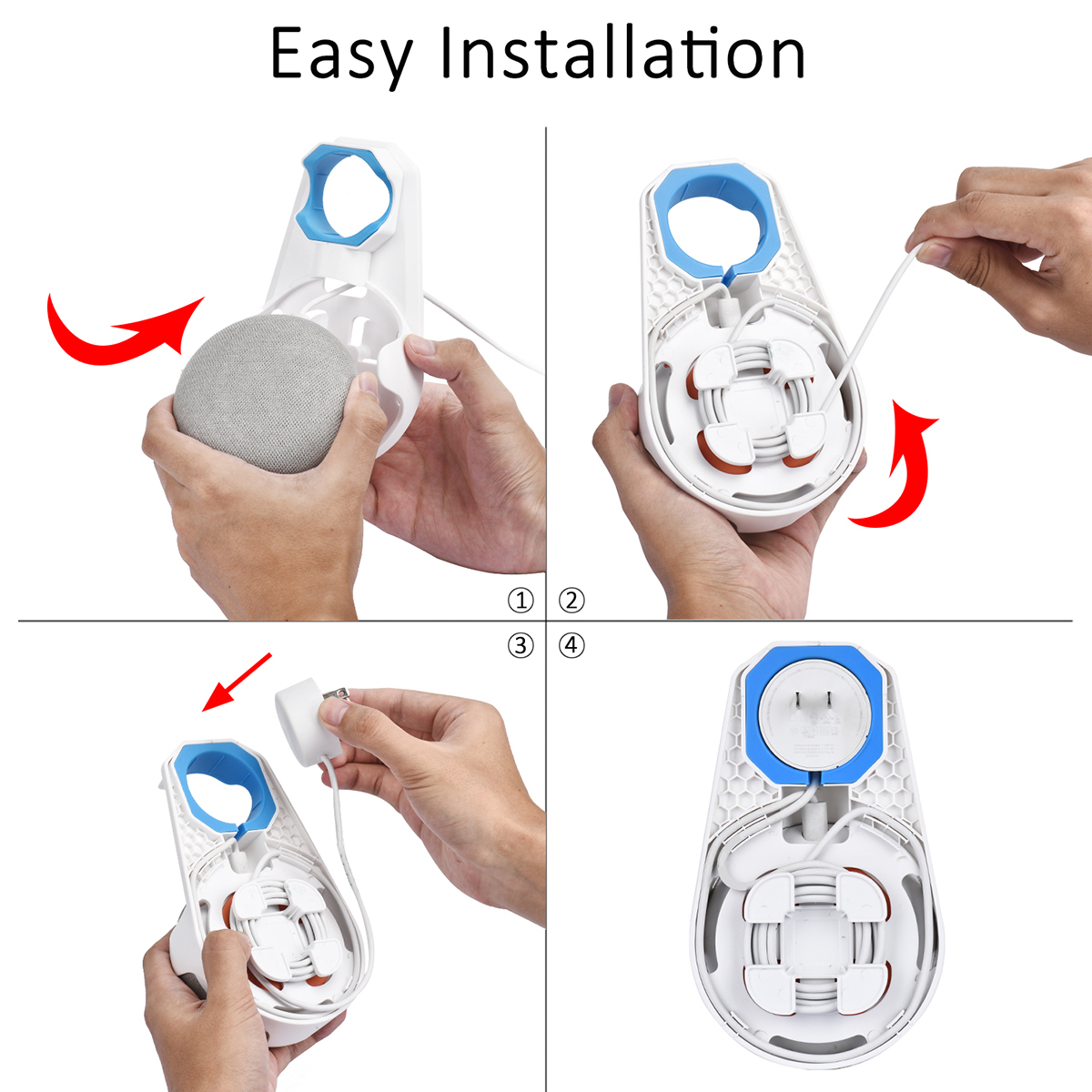 Easy Installation

①

②

③

④